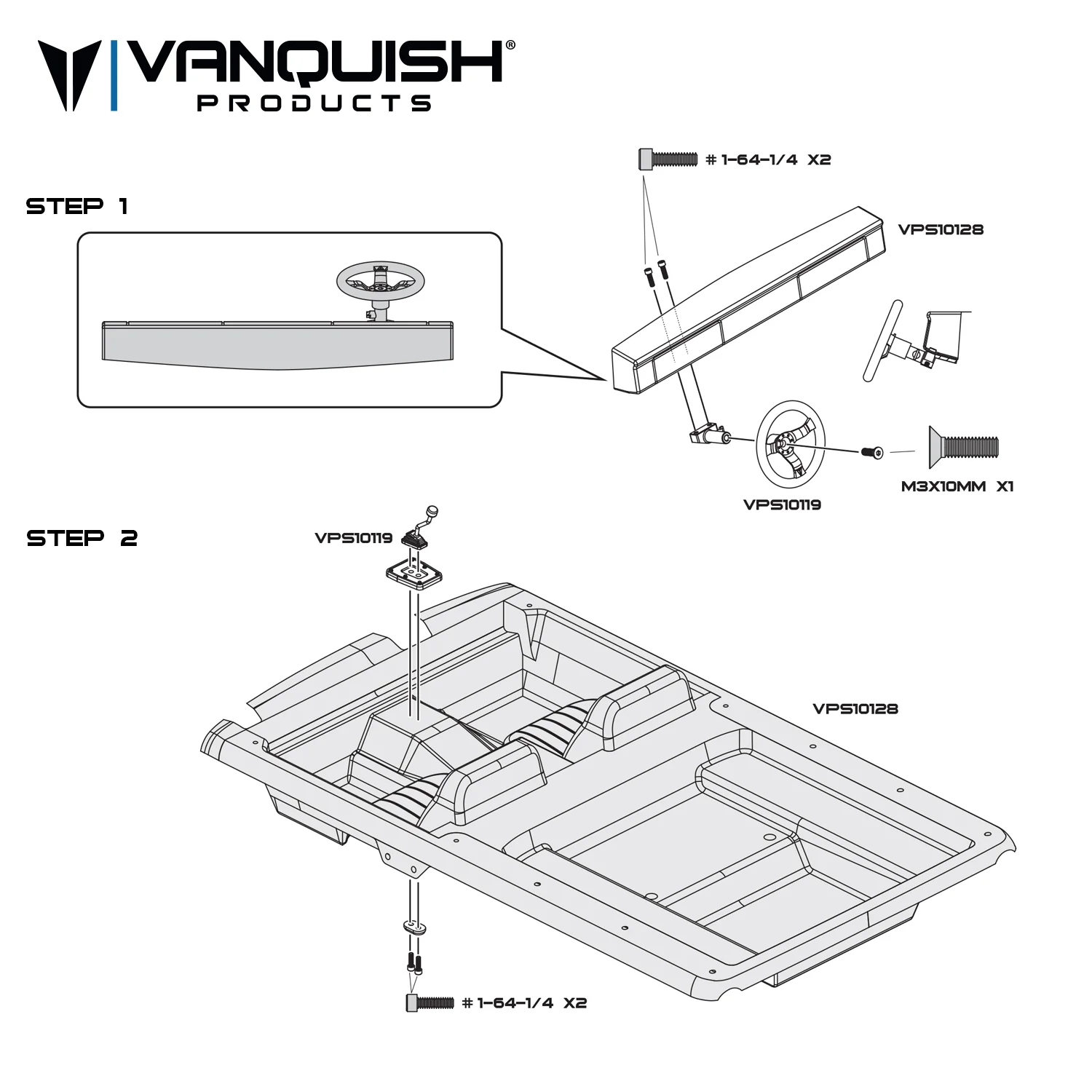 VANQUISH®
PRODUCTS

STEP 1

# 1-64-1/4 X2

VPS10128

VPS10119

M3X10MM X1

STEP 2

VPS10119

VPS10128

# 1-64-1/4 X2